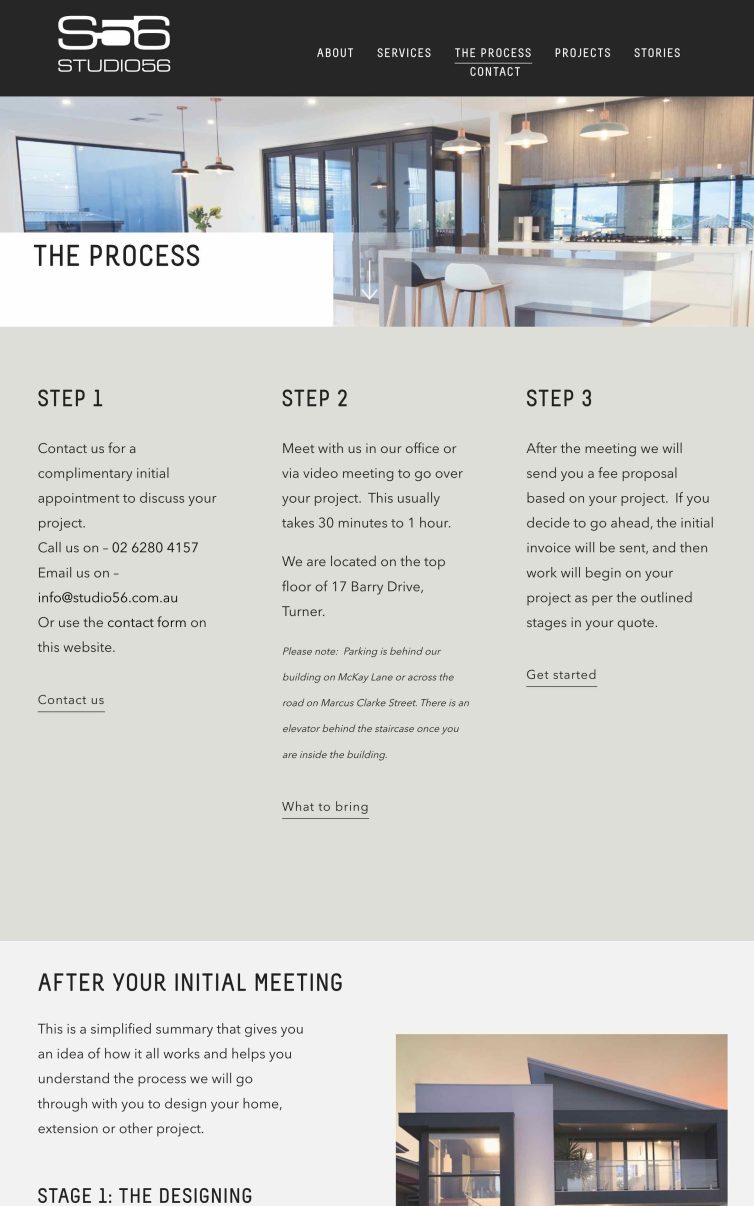 S56
STUDIO56

ABOUT SERVICES THE PROCESS PROJECTS STORIES
CONTACT

THE PROCESS

STEP 1

Contact us for a complimentary initial appointment to discuss your project.
Call us on – 02 6280 4157
Email us on – info@studio56.com.au
Or use the contact form on this website.

Contact us

STEP 2

Meet with us in our office or via video meeting to go over your project. This usually takes 30 minutes to 1 hour.

We are located on the top floor of 17 Barry Drive, Turner.

Please note: Parking is behind our building on McKay Lane or across the road on Marcus Clarke Street. There is an elevator behind the staircase once you are inside the building.

What to bring

STEP 3

After the meeting we will send you a fee proposal based on your project. If you decide to go ahead, the initial invoice will be sent, and then work will begin on your project as per the outlined stages in your quote.

Get started

AFTER YOUR INITIAL MEETING

This is a simplified summary that gives you an idea of how it all works and helps you understand the process we will go through with you to design your home, extension or other project.

STAGE 1: THE DESIGNING