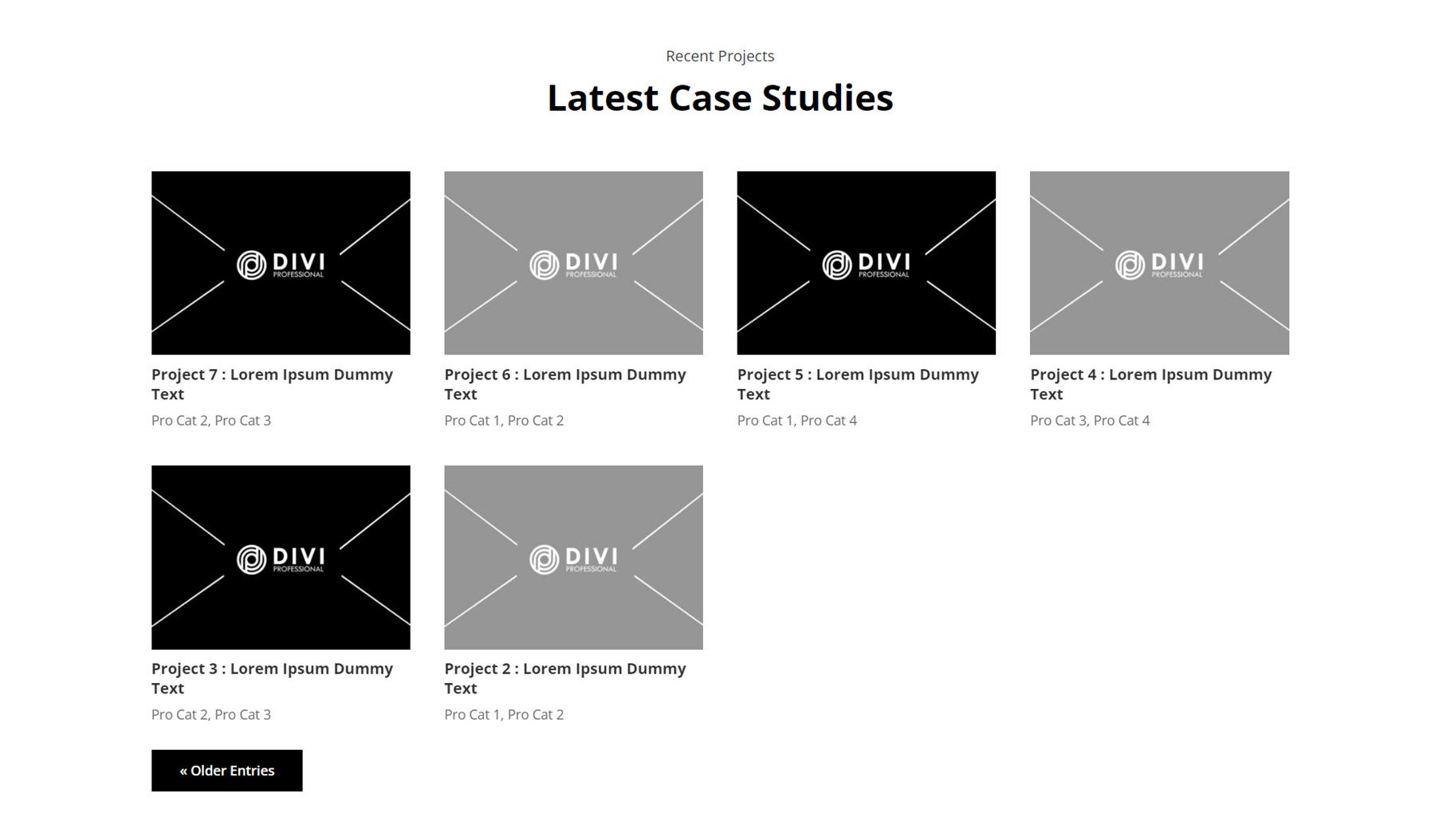 Recent Projects

Latest Case Studies

DIVI PROFESSIONAL

Project 7 : Lorem Ipsum Dummy Text

Pro Cat 2, Pro Cat 3

DIVI PROFESSIONAL

Project 6 : Lorem Ipsum Dummy Text

Pro Cat 1, Pro Cat 2

DIVI PROFESSIONAL

Project 5 : Lorem Ipsum Dummy Text

Pro Cat 1, Pro Cat 4

DIVI PROFESSIONAL

Project 4 : Lorem Ipsum Dummy Text

Pro Cat 3, Pro Cat 4

DIVI PROFESSIONAL

Project 3 : Lorem Ipsum Dummy Text

Pro Cat 2, Pro Cat 3

DIVI PROFESSIONAL

Project 2 : Lorem Ipsum Dummy Text

Pro Cat 1, Pro Cat 2

« Older Entries