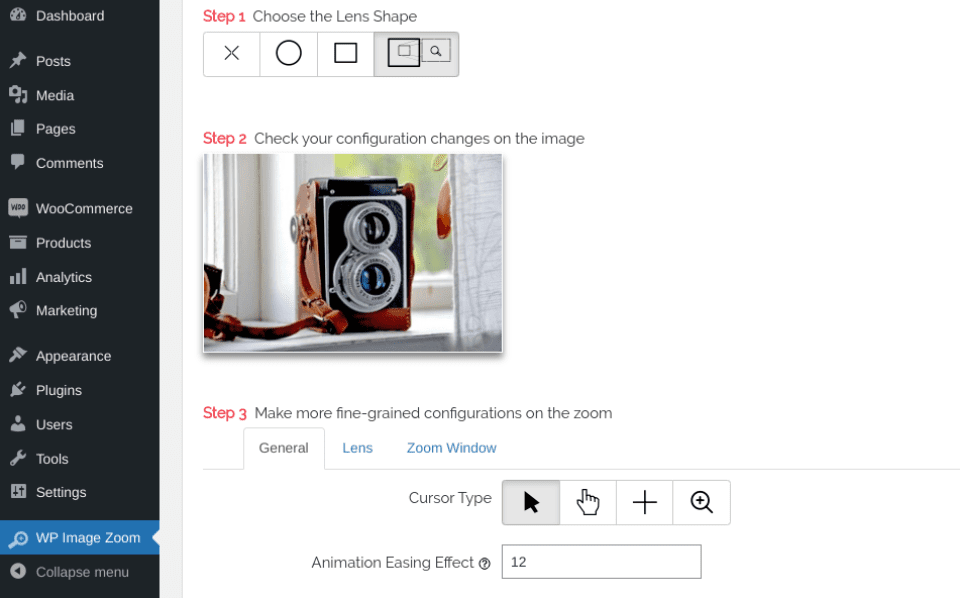 Dashboard
Posts
Media
Pages
Comments
WooCommerce
Products
Analytics
Marketing
Appearance
Plugins
Users
Tools
Settings
WP Image Zoom
Collapse menu

Step 1 Choose the Lens Shape

Step 2 Check your configuration changes on the image

Step 3 Make more fine-grained configurations on the zoom

General Lens Zoom Window

Cursor Type

Animation Easing Effect 12