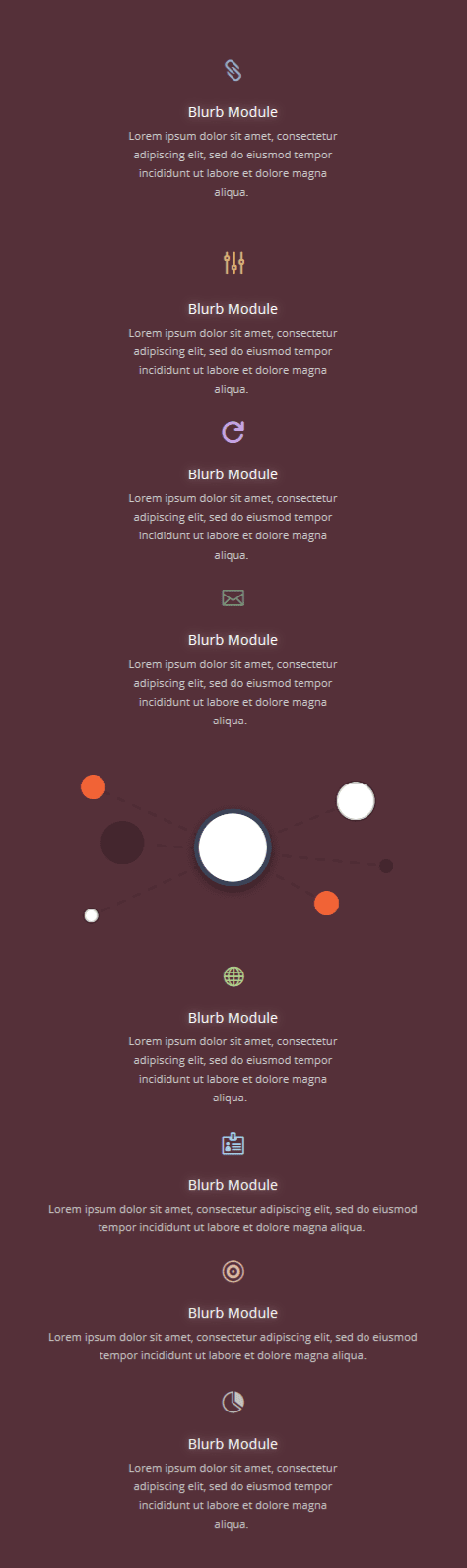 Blurb Module

Lorem ipsum dolor sit amet, consectetur adipiscing elit, sed do eiusmod tempor incididunt ut labore et dolore magna aliqua.

Blurb Module

Lorem ipsum dolor sit amet, consectetur adipiscing elit, sed do eiusmod tempor incididunt ut labore et dolore magna aliqua.

Blurb Module

Lorem ipsum dolor sit amet, consectetur adipiscing elit, sed do eiusmod tempor incididunt ut labore et dolore magna aliqua.

Blurb Module

Lorem ipsum dolor sit amet, consectetur adipiscing elit, sed do eiusmod tempor incididunt ut labore et dolore magna aliqua.

Blurb Module

Lorem ipsum dolor sit amet, consectetur adipiscing elit, sed do eiusmod tempor incididunt ut labore et dolore magna aliqua.

Blurb Module

Lorem ipsum dolor sit amet, consectetur adipiscing elit, sed do eiusmod tempor incididunt ut labore et dolore magna aliqua.

Blurb Module

Lorem ipsum dolor sit amet, consectetur adipiscing elit, sed do eiusmod tempor incididunt ut labore et dolore magna aliqua.

Blurb Module

Lorem ipsum dolor sit amet, consectetur adipiscing elit, sed do eiusmod tempor incididunt ut labore et dolore magna aliqua.